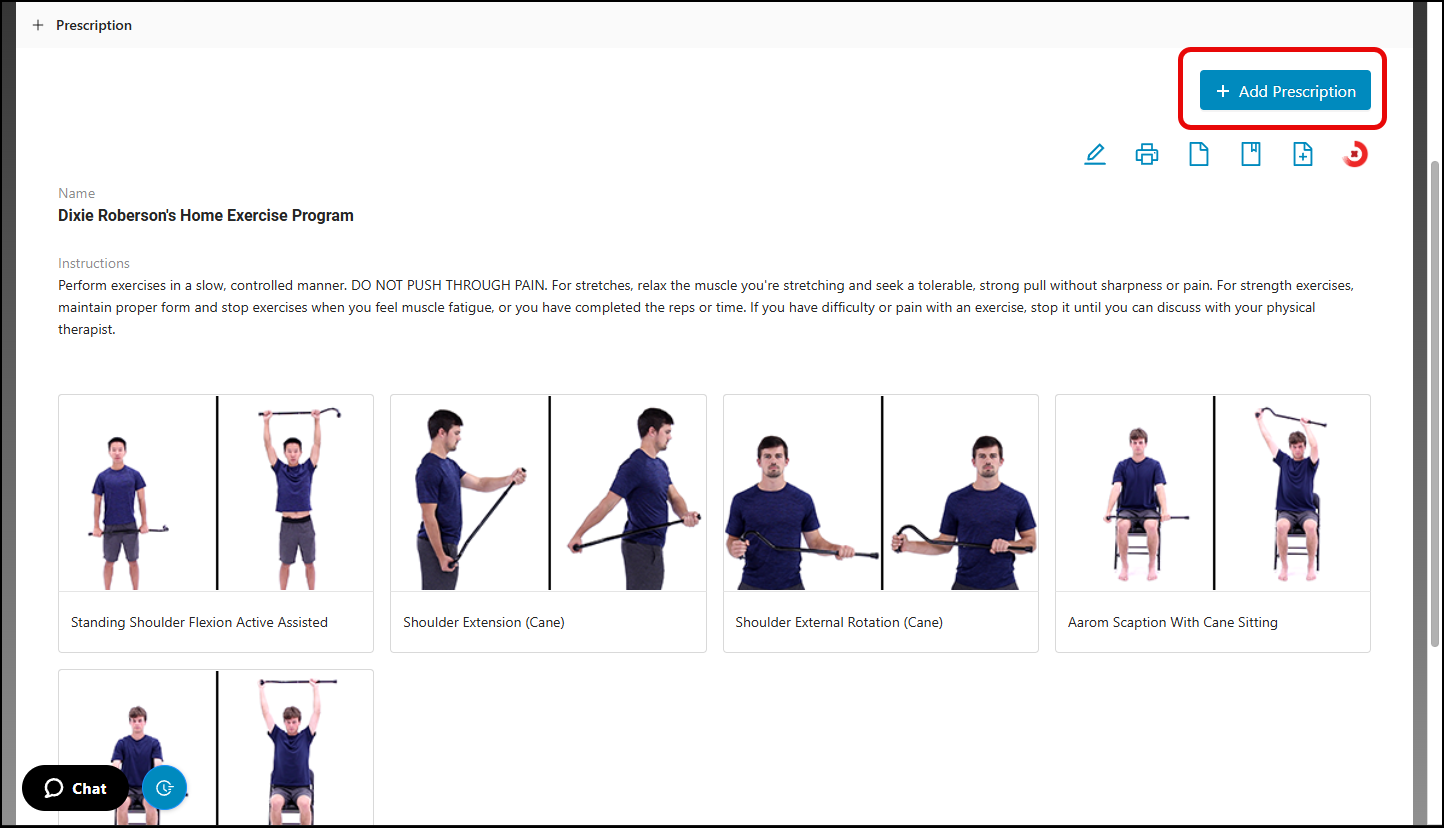 + Prescription

+ Add Prescription

Name
Dixie Roberson's Home Exercise Program

Instructions
Perform exercises in a slow, controlled manner. DO NOT PUSH THROUGH PAIN. For stretches, relax the muscle you're stretching and seek a tolerable, strong pull without sharpness or pain. For strength exercises, maintain proper form and stop exercises when you feel muscle fatigue, or you have completed the reps or time. If you have difficulty or pain with an exercise, stop it until you can discuss with your physical therapist.

Standing Shoulder Flexion Active Assisted

Shoulder Extension (Cane)

Shoulder External Rotation (Cane)

Aarom Scaption With Cane Sitting

Chat