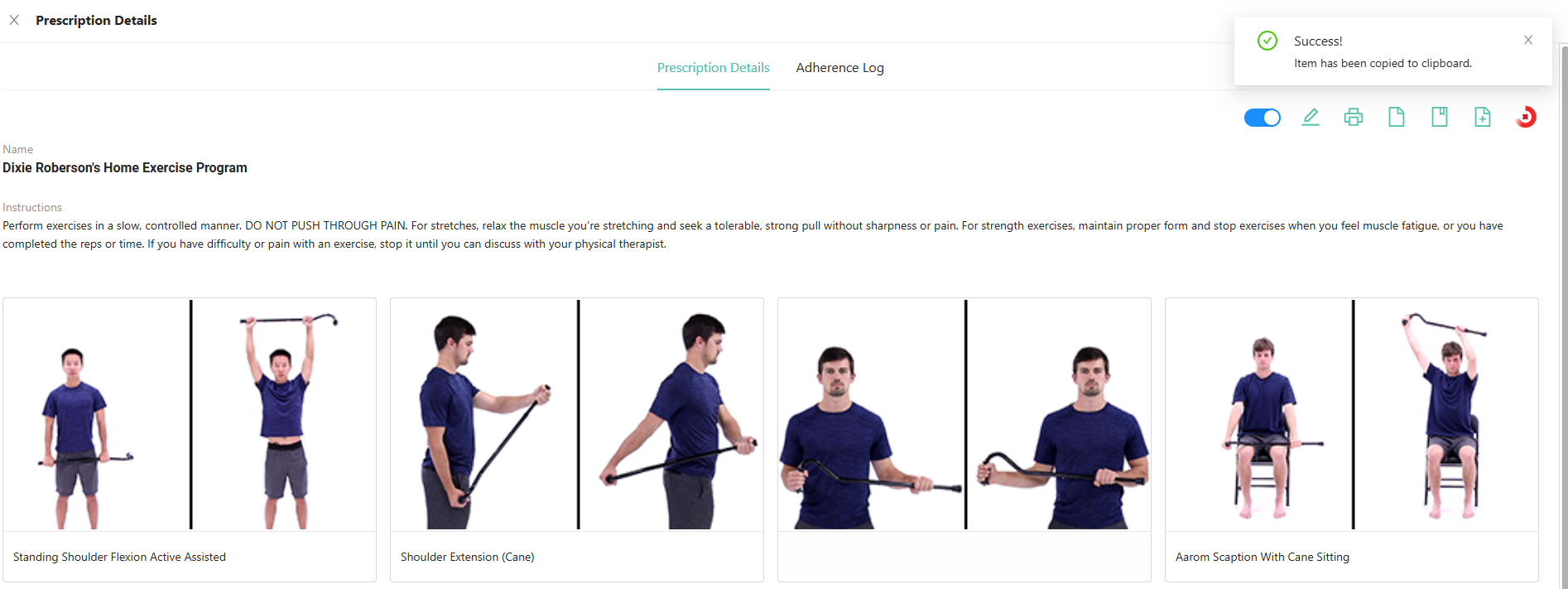 Prescription Details

Success!
Item has been copied to clipboard.

Prescription Details Adherence Log

Name
Dixie Roberson's Home Exercise Program

Instructions
Perform exercises in a slow, controlled manner. DO NOT PUSH THROUGH PAIN. For stretches, relax the muscle you're stretching and seek a tolerable, strong pull without sharpness or pain. For strength exercises, maintain proper form and stop exercises when you feel muscle fatigue, or you have completed the reps or time. If you have difficulty or pain with an exercise, stop it until you can discuss with your physical therapist.

Standing Shoulder Flexion Active Assisted

Shoulder Extension (Cane)

Aarom Scaption With Cane Sitting