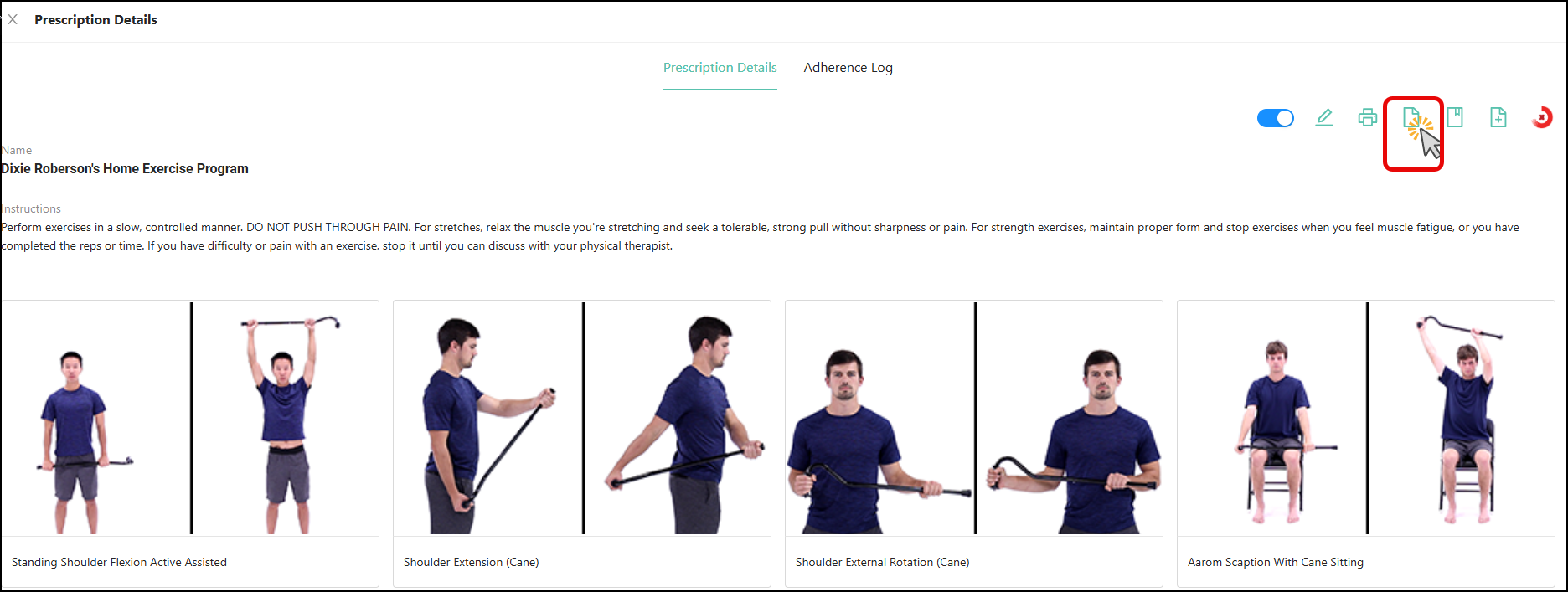 Prescription Details

Prescription Details Adherence Log

Name
Dixie Roberson's Home Exercise Program

Instructions
Perform exercises in a slow, controlled manner. DO NOT PUSH THROUGH PAIN. For stretches, relax the muscle you're stretching and seek a tolerable, strong pull without sharpness or pain. For strength exercises, maintain proper form and stop exercises when you feel muscle fatigue, or you have completed the reps or time. If you have difficulty or pain with an exercise, stop it until you can discuss with your physical therapist.

Standing Shoulder Flexion Active Assisted

Shoulder Extension (Cane)

Shoulder External Rotation (Cane)

Aarom Scaption With Cane Sitting