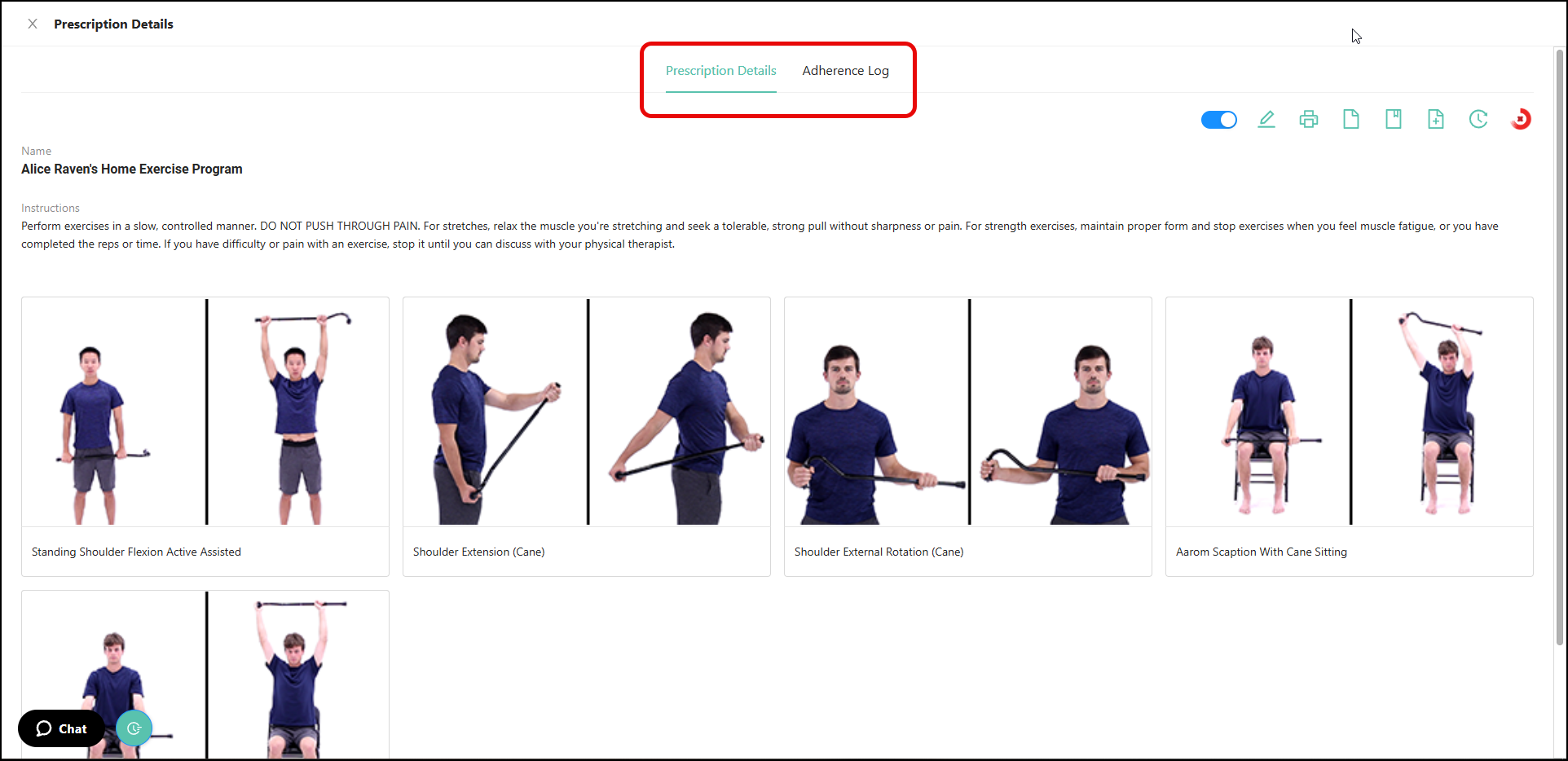 Prescription Details

Prescription Details Adherence Log

Name
Alice Raven's Home Exercise Program

Instructions
Perform exercises in a slow, controlled manner. DO NOT PUSH THROUGH PAIN. For stretches, relax the muscle you're stretching and seek a tolerable, strong pull without sharpness or pain. For strength exercises, maintain proper form and stop exercises when you feel muscle fatigue, or you have completed the reps or time. If you have difficulty or pain with an exercise, stop it until you can discuss with your physical therapist.

Standing Shoulder Flexion Active Assisted

Shoulder Extension (Cane)

Shoulder External Rotation (Cane)

Aarom Scaption With Cane Sitting

Chat